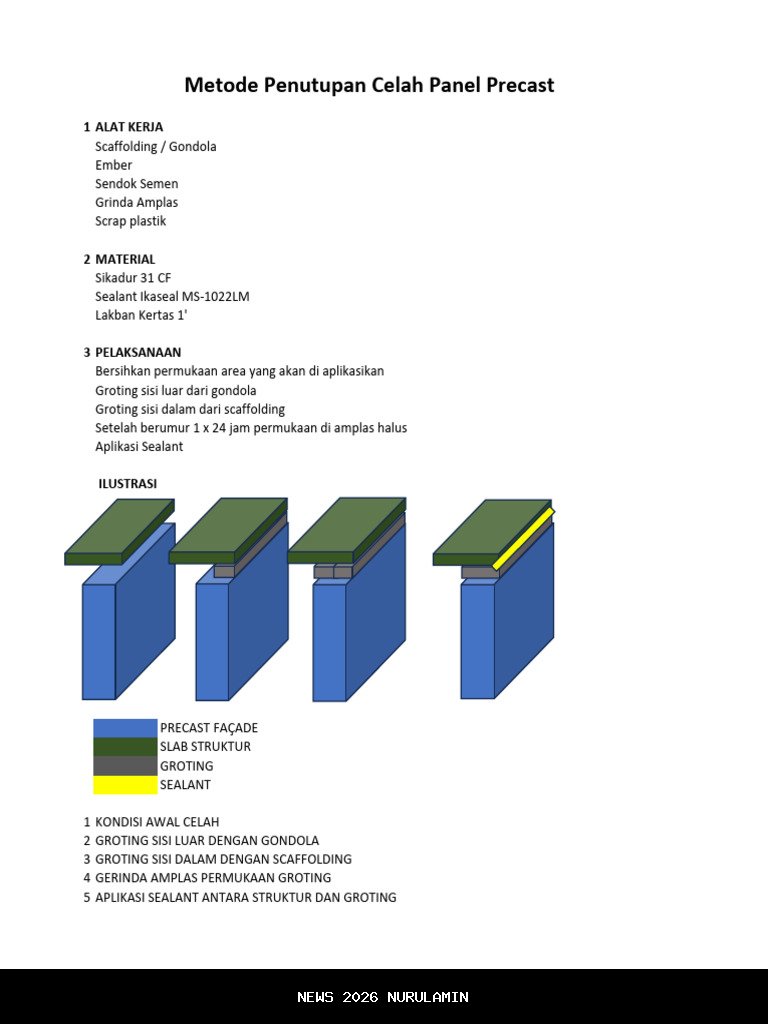 Metode Penutupan Celah Panel Precast

1 ALAT KERJA
Scaffolding / Gondola
Ember
Sendok Semen
Grinda Amplas
Scrap plastik

2 MATERIAL
Sikadur 31 CF
Sealant Ikaseal MS-1022LM
Lakban Kertas 1'

3 PELAKSANAAN
Bersihkan permukaan area yang akan di aplikasikan
Groting sisi luar dari gondola
Groting sisi dalam dari scaffolding
Setelah berumur 1 x 24 jam permukaan di amplas halus
Aplikasi Sealant

ILUSTRASI

PRECAST FAÇADE
SLAB STRUKTUR
GROTING
SEALANT

1 KONDISI AWAL CELAH
2 GROTING SISI LUAR DENGAN GONDOLA
3 GROTING SISI DALAM DENGAN SCAFFOLDING
4 GERINDA AMPLAS PERMUKAAN GROTING
5 APLIKASI SEALANT ANTARA STRUKTUR DAN GROTING

NEWS 2026 NURULAMIN