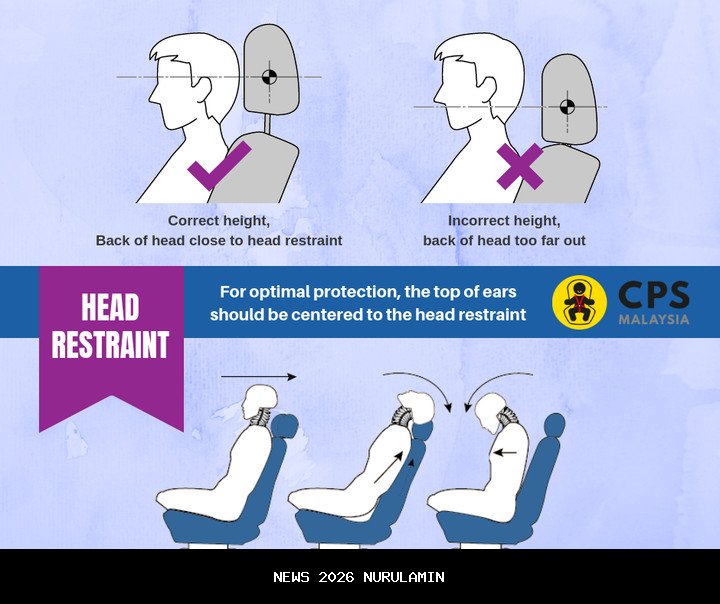 Correct height,
Back of head close to head restraint

Incorrect height,
back of head too far out

HEAD RESTRAINT

For optimal protection, the top of ears should be centered to the head restraint

CPS MALAYSIA

NEWS 2026 NURULAMIN