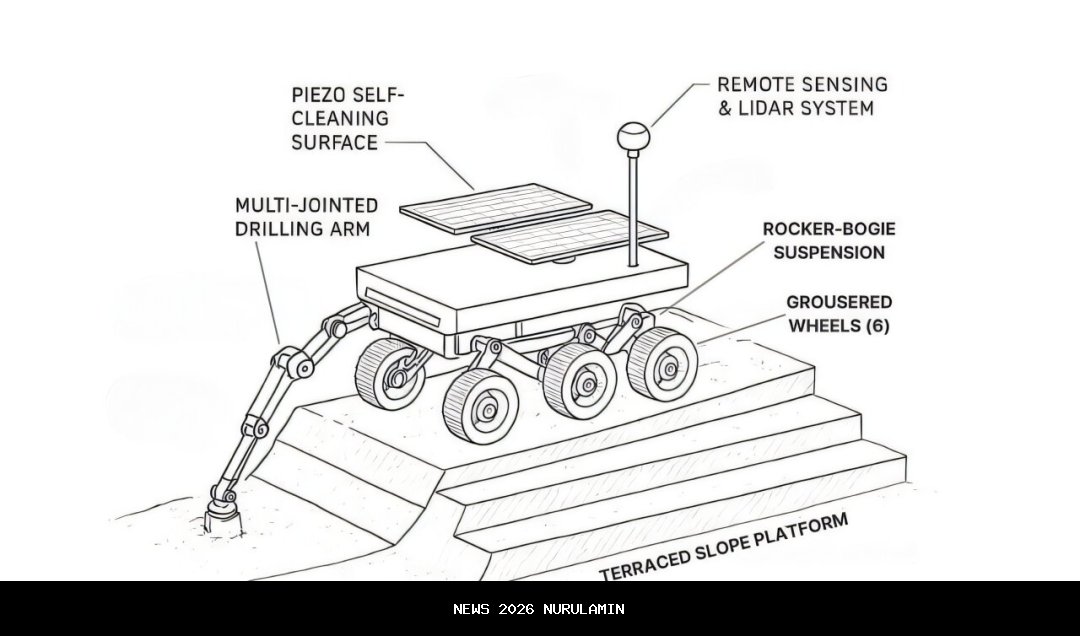 PIEZO SELF-CLEANING SURFACE

REMOTE SENSING & LIDAR SYSTEM

MULTI-JOINTED DRILLING ARM

ROCKER-BOGIE SUSPENSION

GROUSERED WHEELS (6)

TERRACED SLOPE PLATFORM

NEWS 2026 NURULAMIN